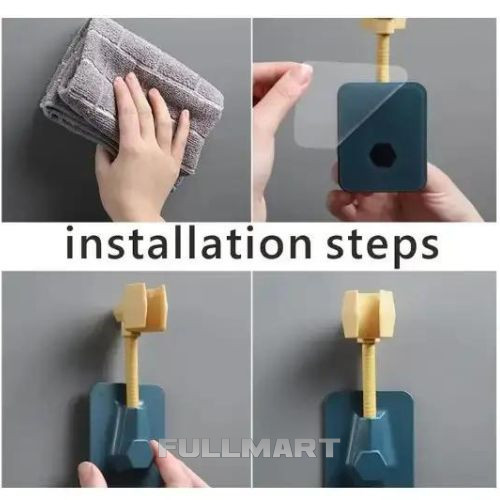 installation steps

FULLMART